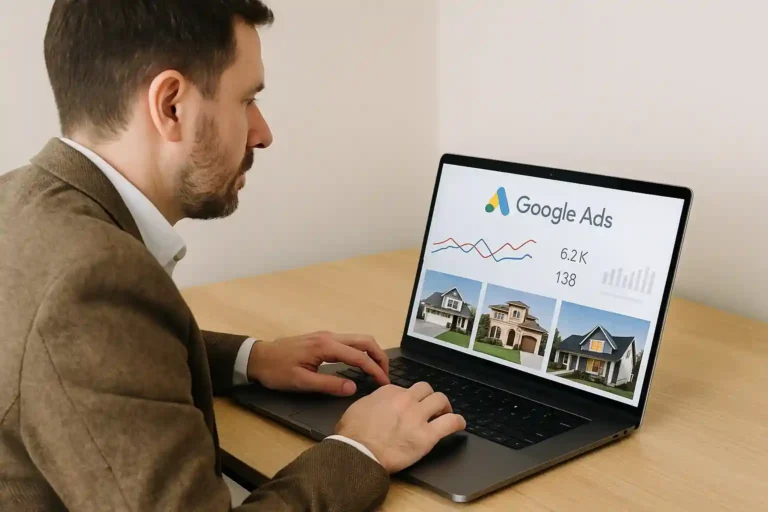 Google Ads

6.2 K

138